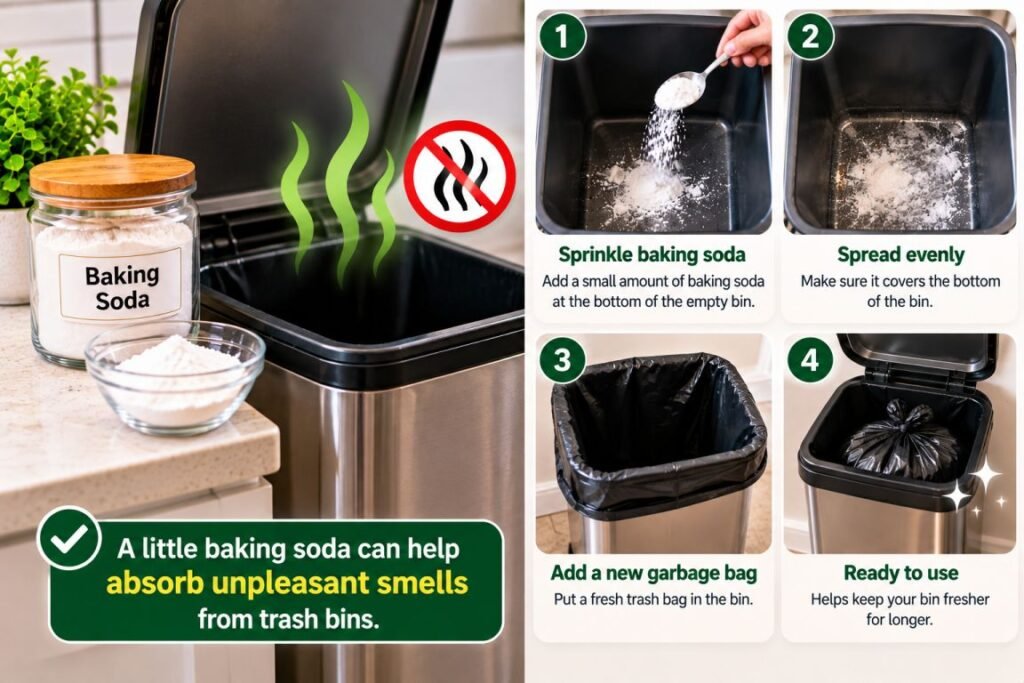 Baking Soda

A little baking soda can help absorb unpleasant smells from trash bins.

1
Sprinkle baking soda
Add a small amount of baking soda at the bottom of the empty bin.

2
Spread evenly
Make sure it covers the bottom of the bin.

3
Add a new garbage bag
Put a fresh trash bag in the bin.

4
Ready to use
Helps keep your bin fresher for longer.